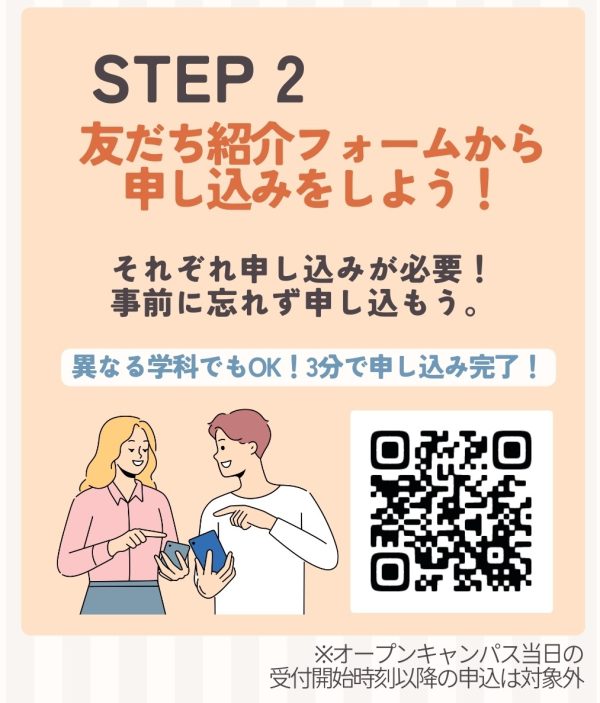 STEP 2
友だち紹介フォームから申し込みをしよう！

それぞれ申し込みが必要！
事前に忘れず申し込もう。

異なる学科でもOK！3分で申し込み完了！

※オープンキャンパス当日の受付開始時刻以降の申込は対象外